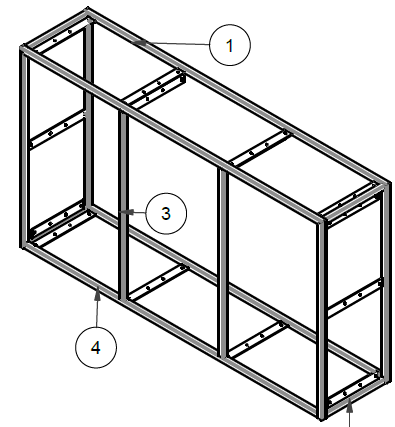 1
3
4